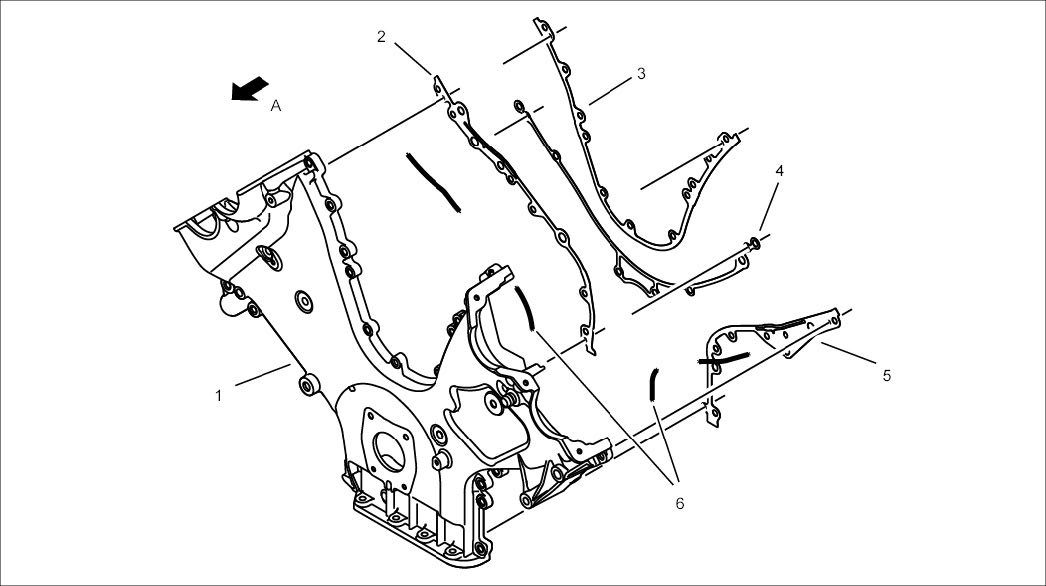 2
3
A
4
1
5
6