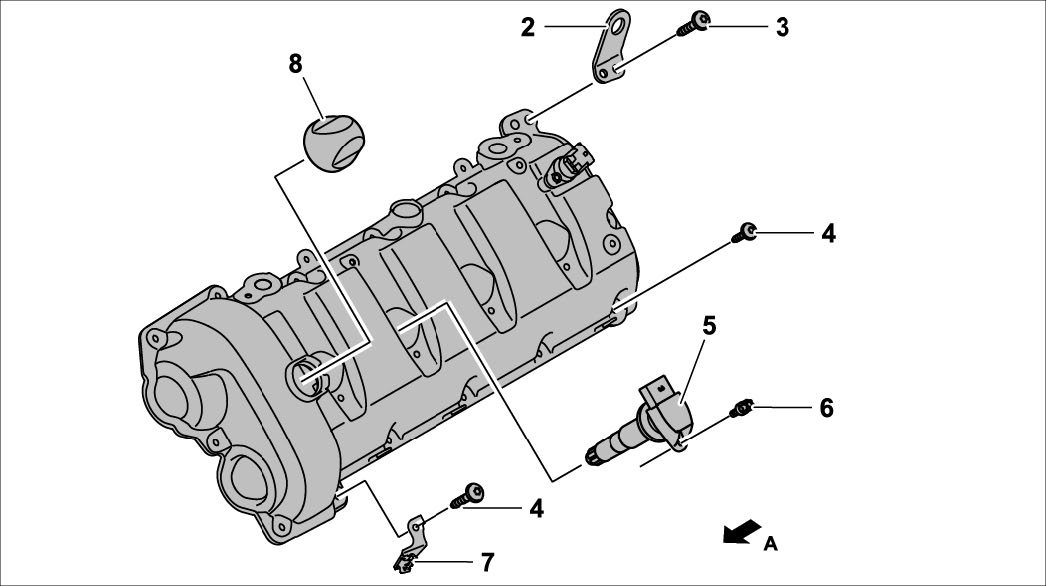 2
3
8
4
5
6
4
7
A