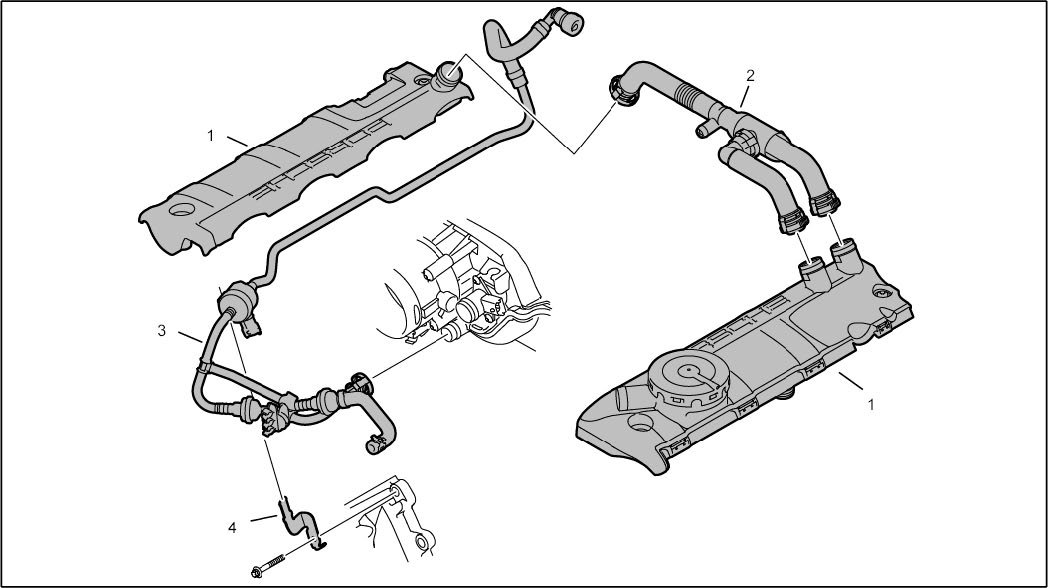 1
2
3
1
4