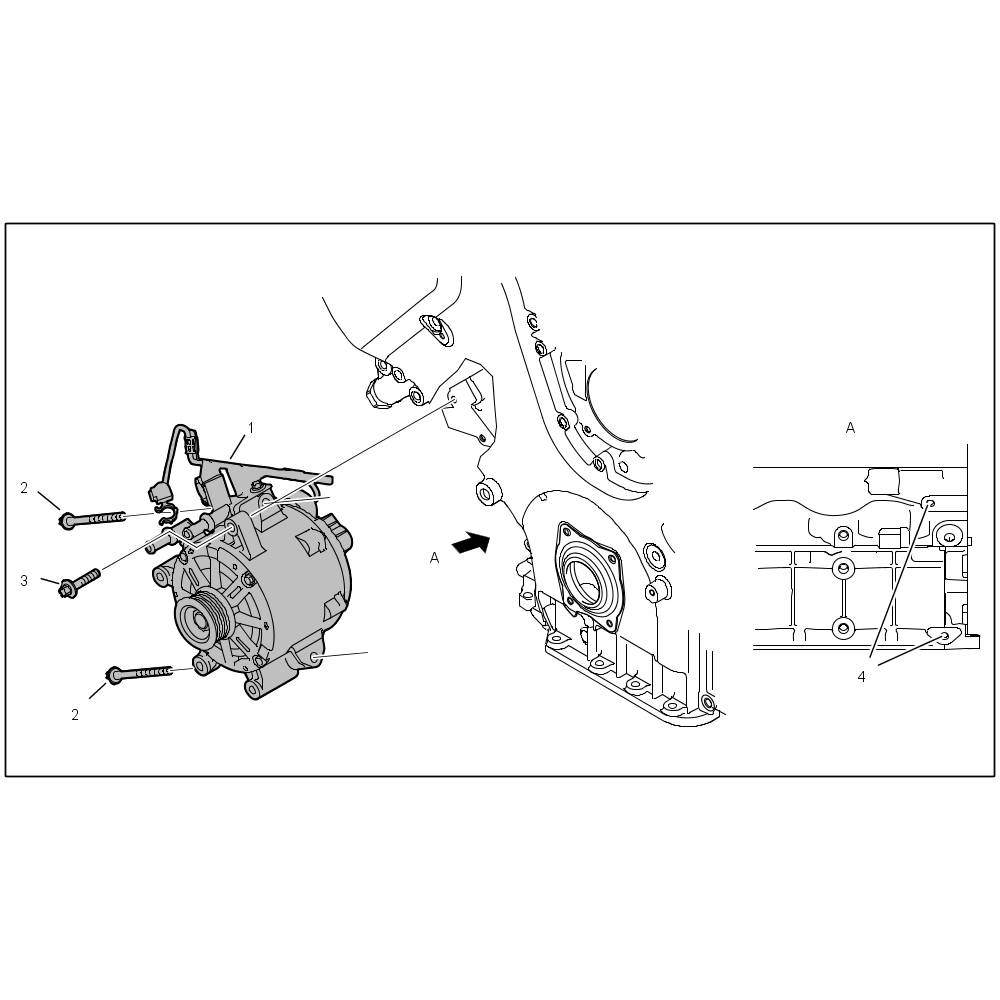 1
2
3
2
A
A
4