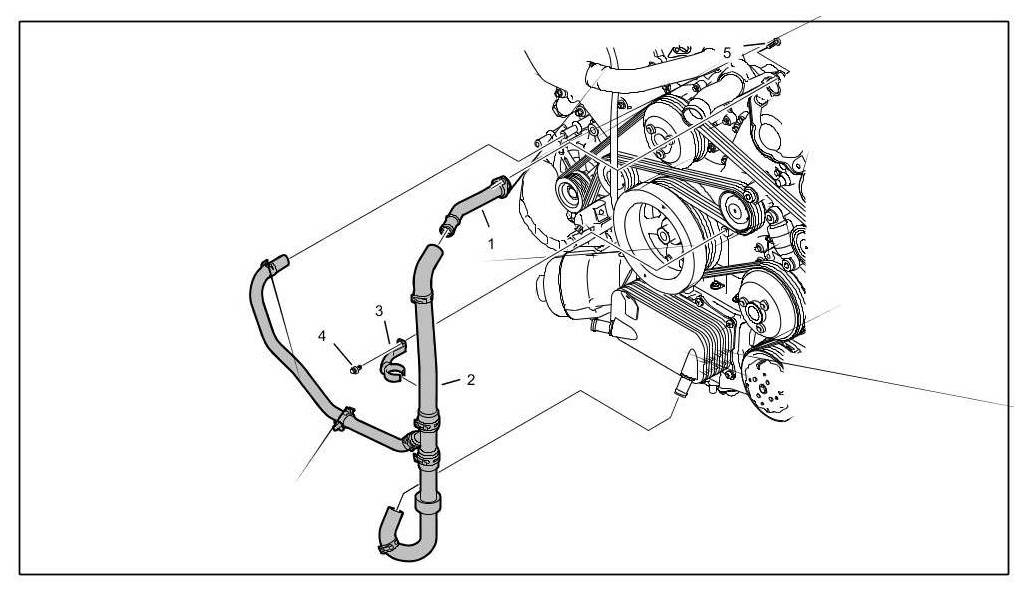 5
1
3
4
2