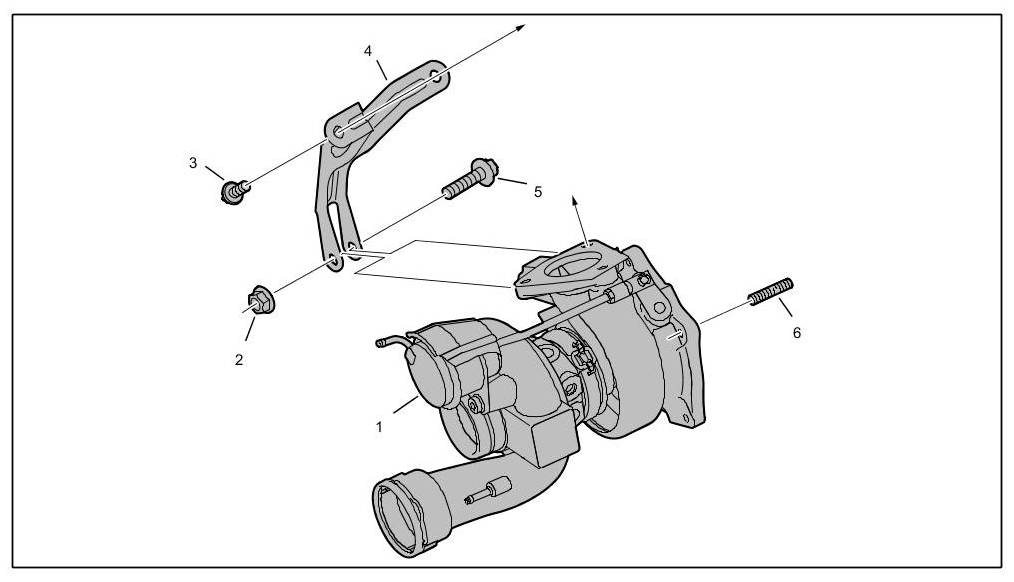 4
3
5
2
6
1