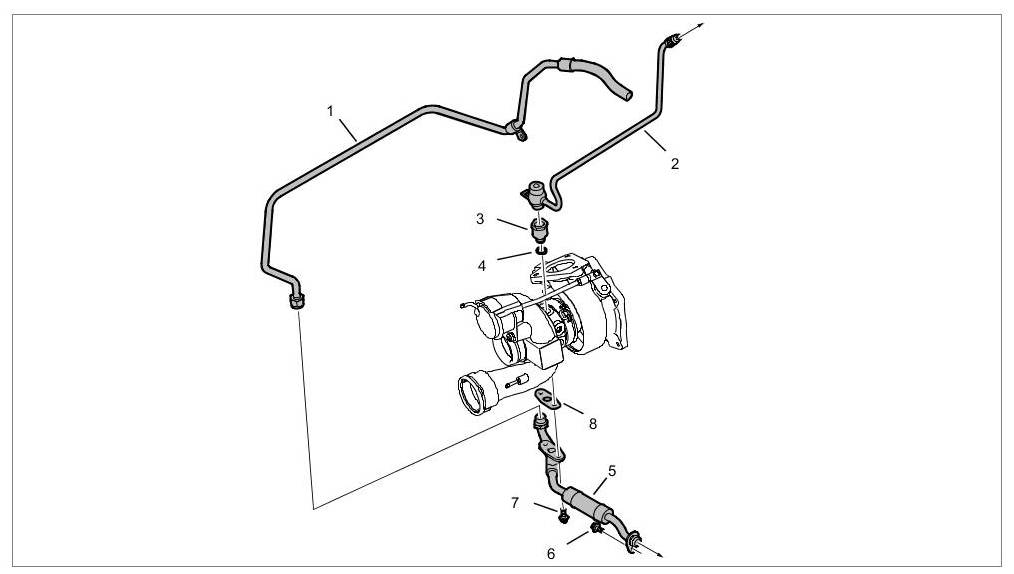 1
2
3
4
8
5
7
6