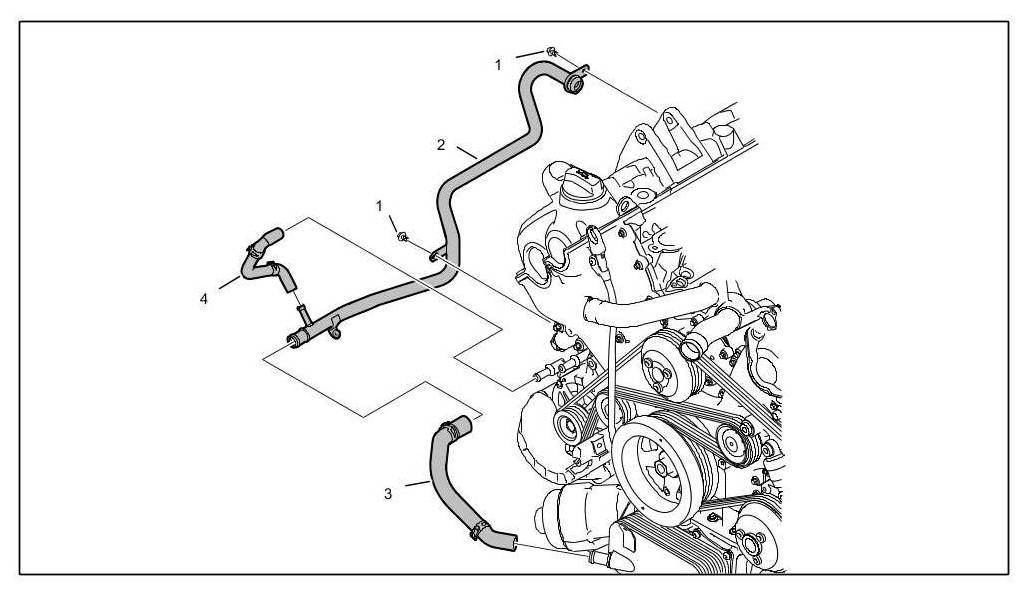 1
2
1
4
3