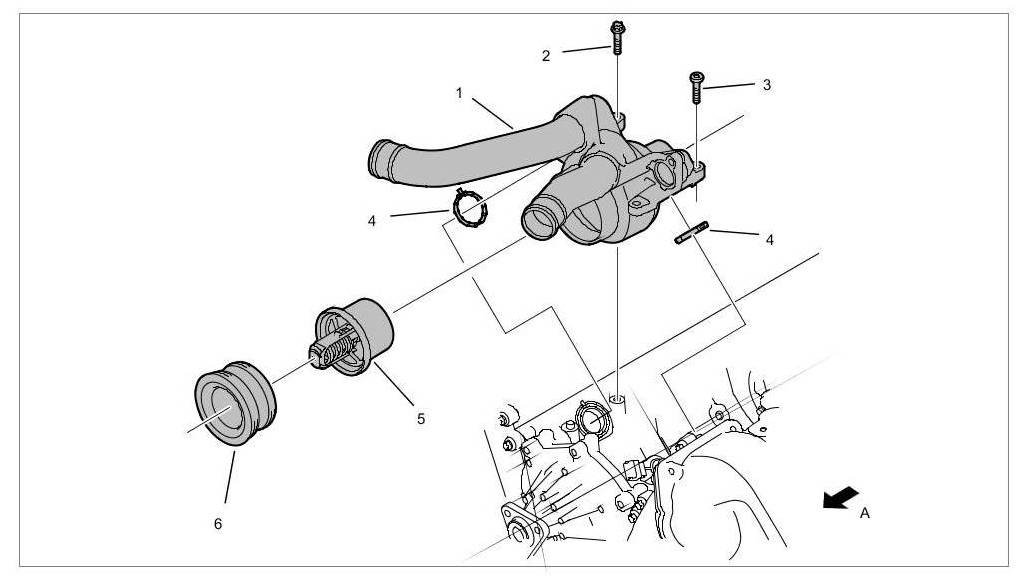 2
3
1
4
4
5
6
A