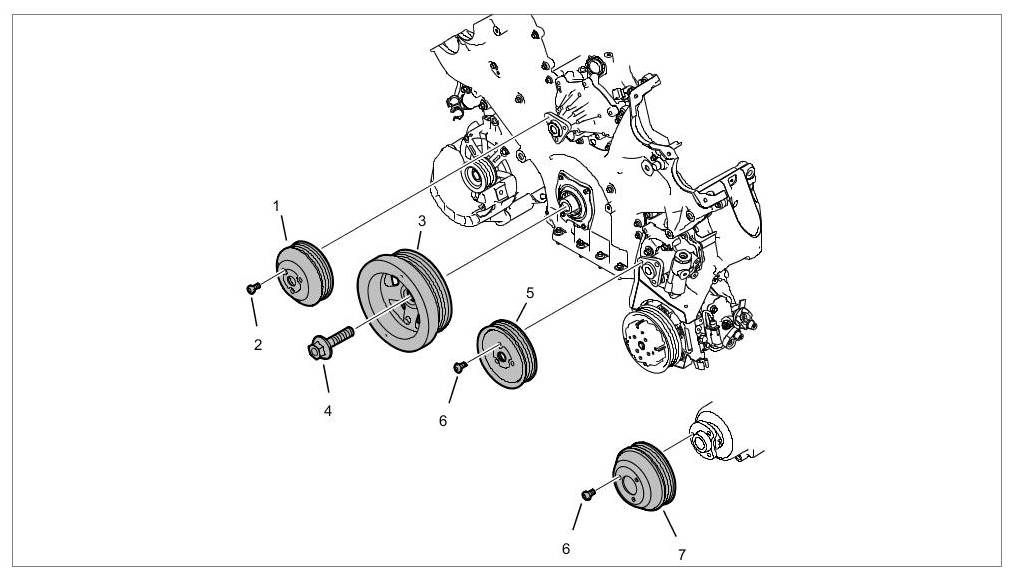 1
3
2
4
5
6
6
7