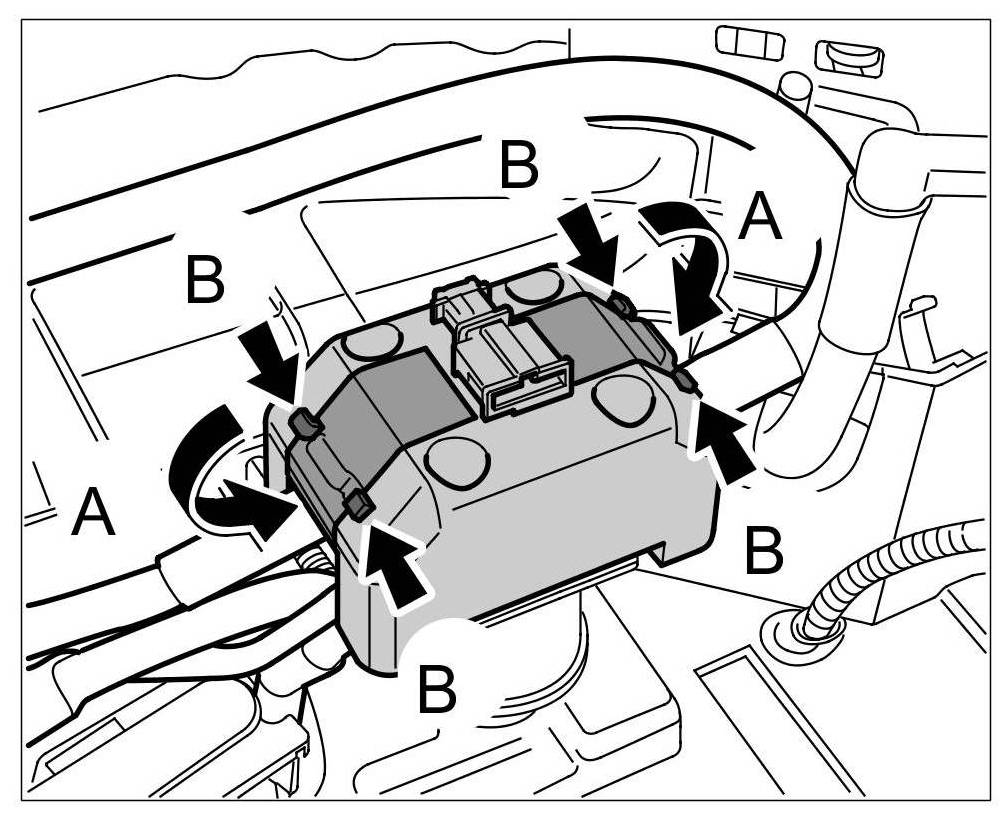 B
A
B
A
B
B