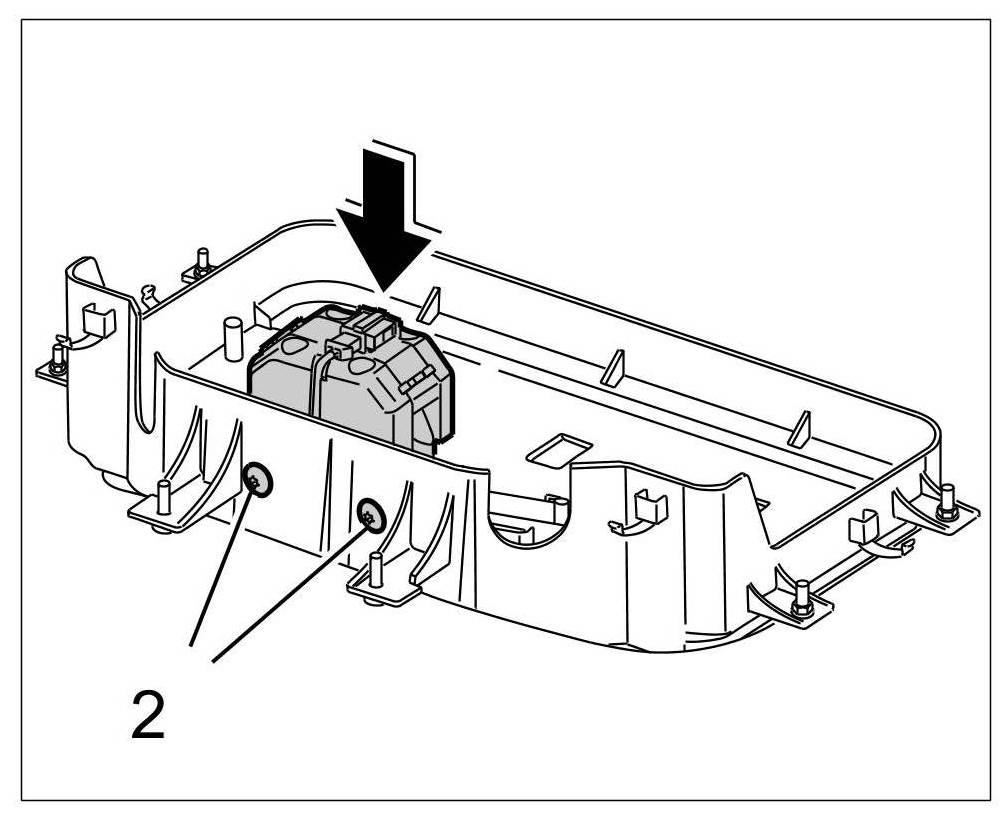 2