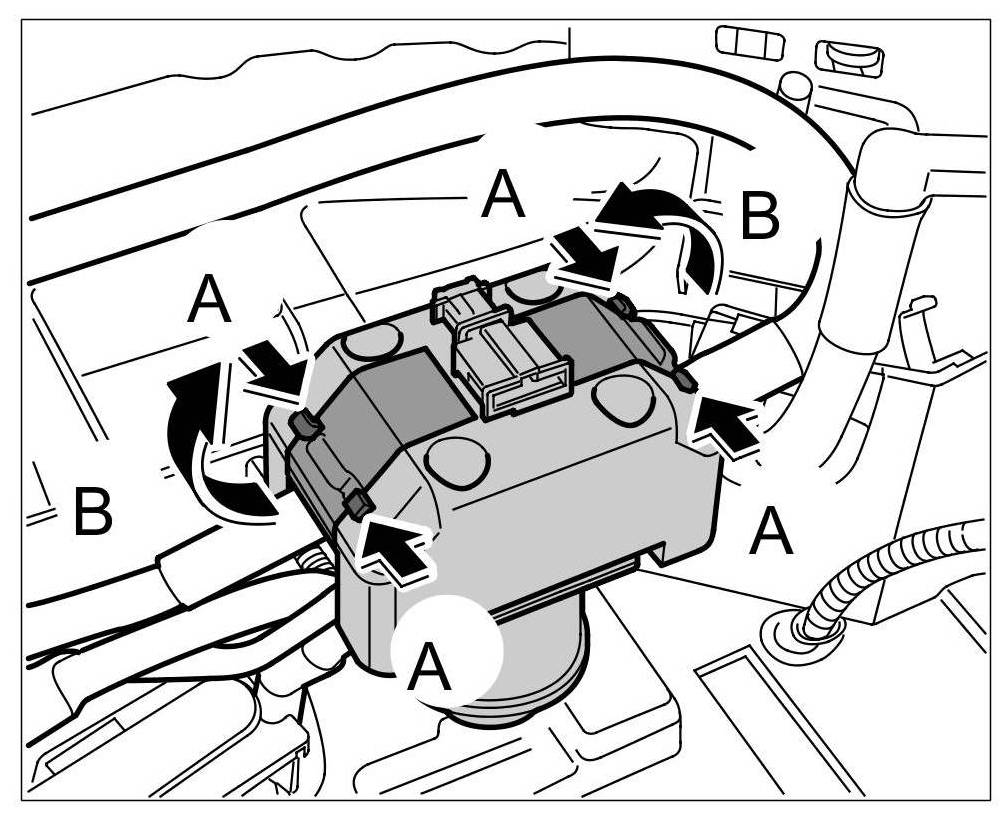 A
B
A
B
A
A