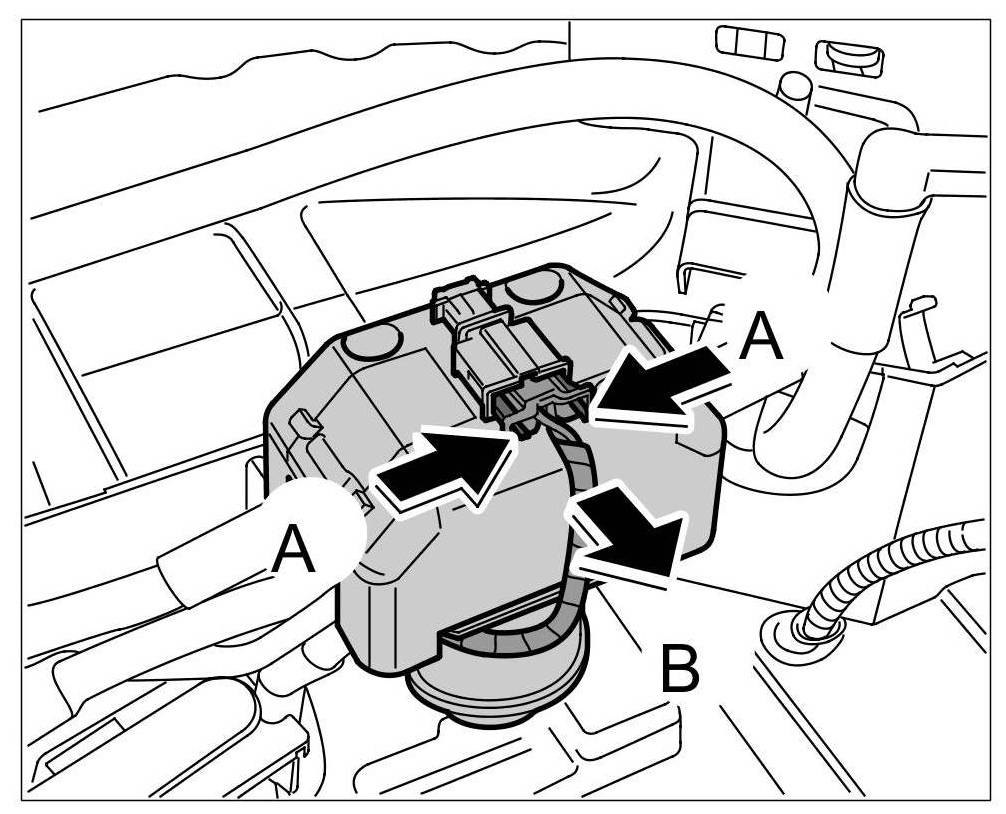 A
A
B