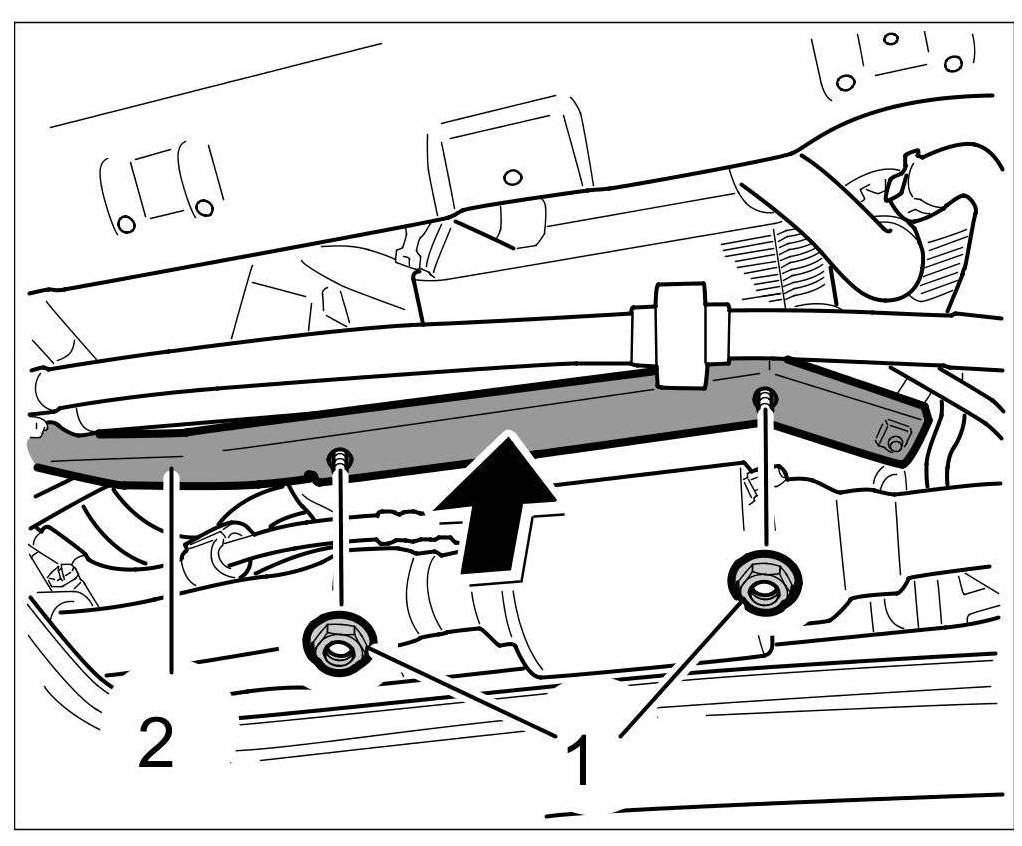 2
1