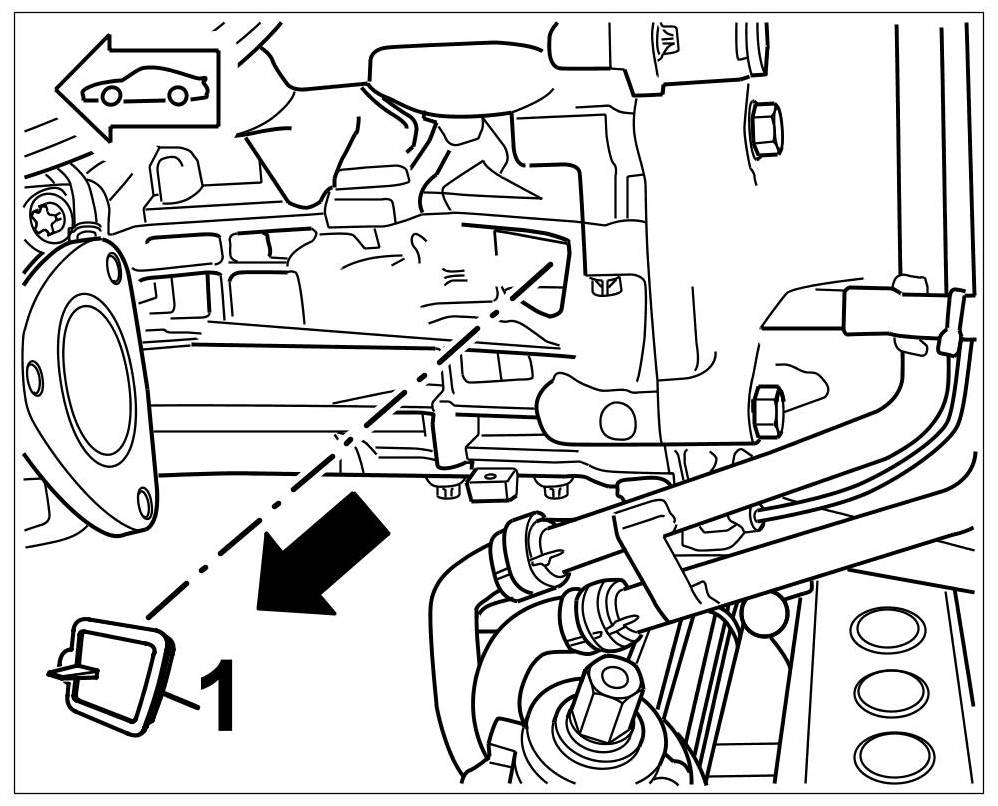 1