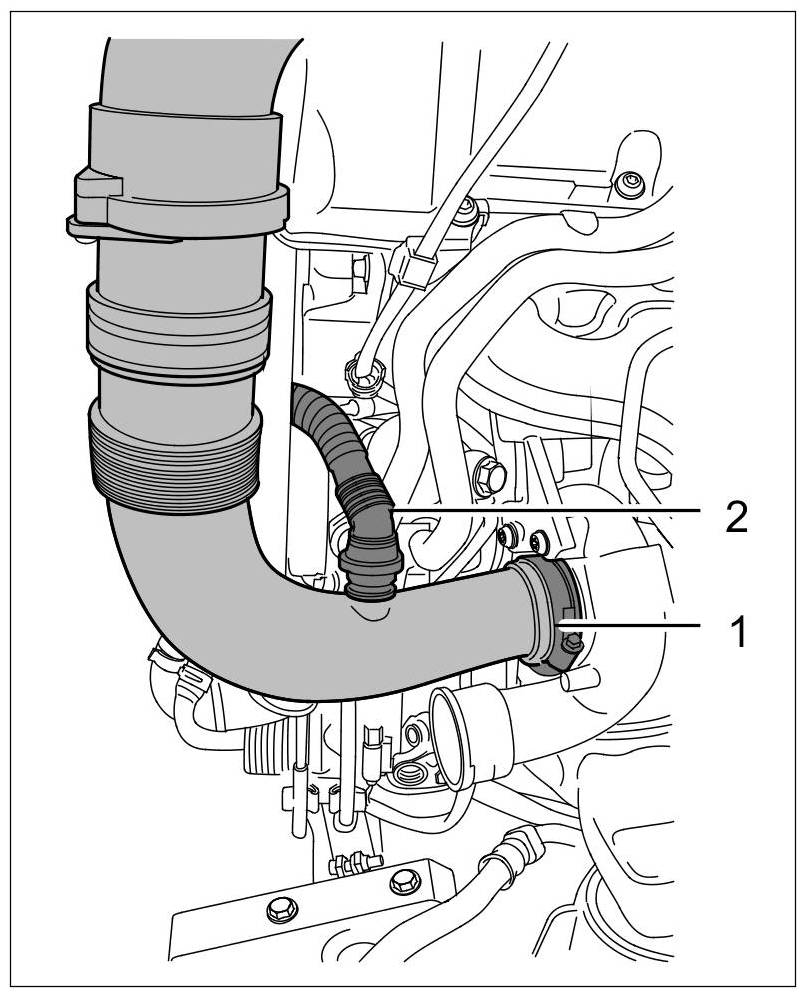 2

1