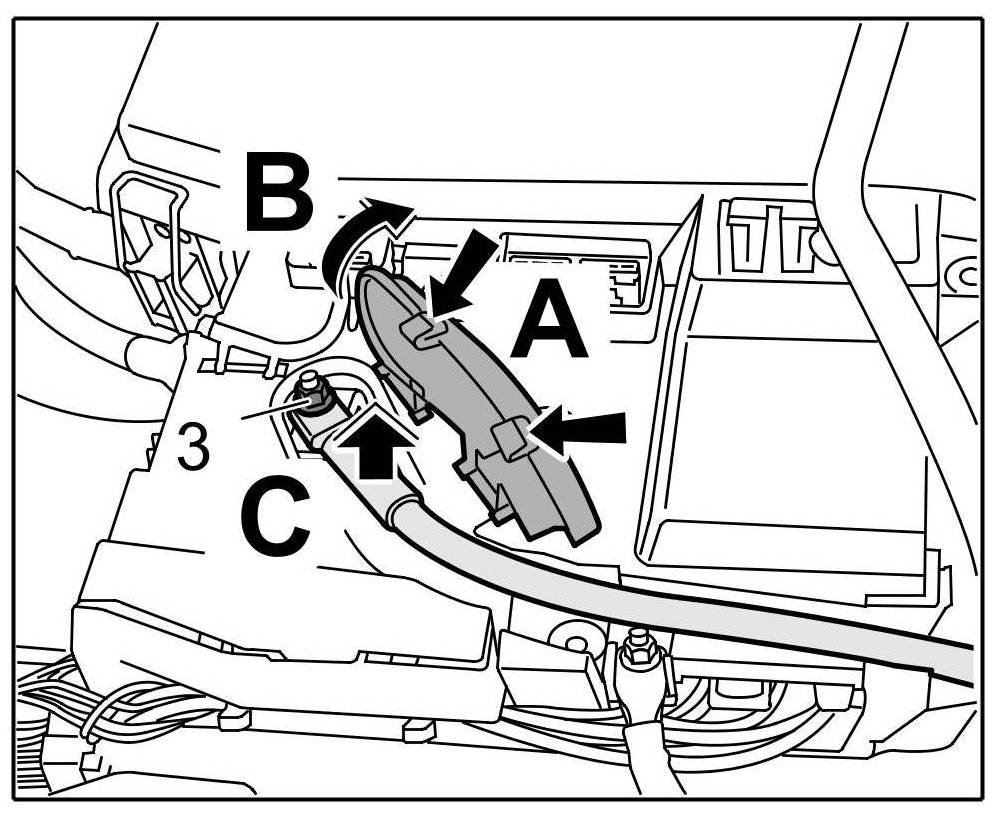 B
A
3
C