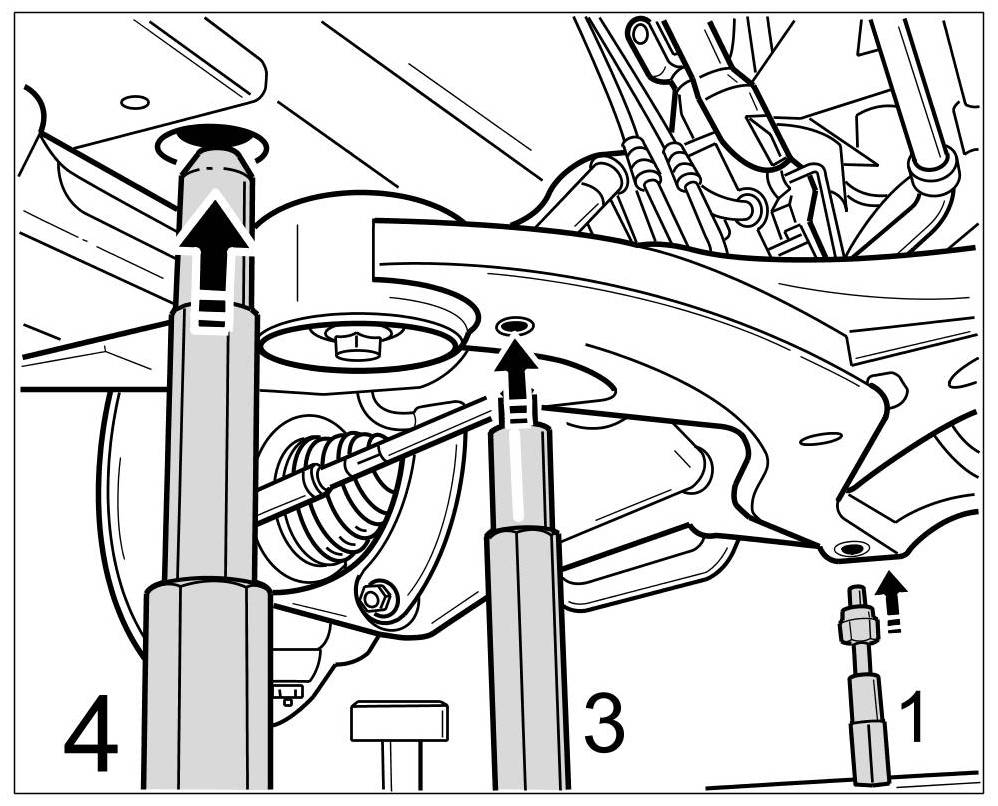 4
3
1