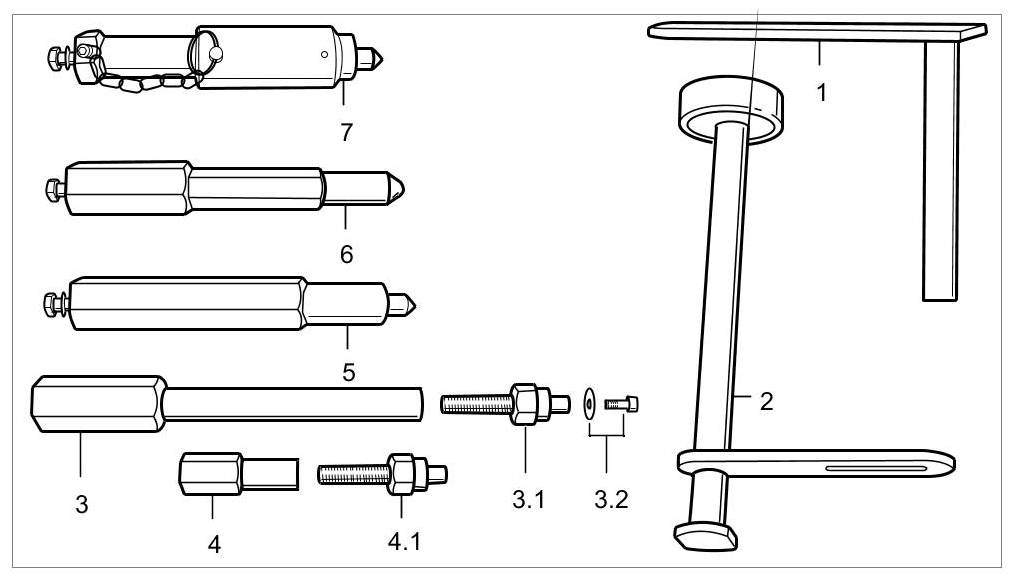 7
6
5
3
4
4.1
3.1
3.2
1
2