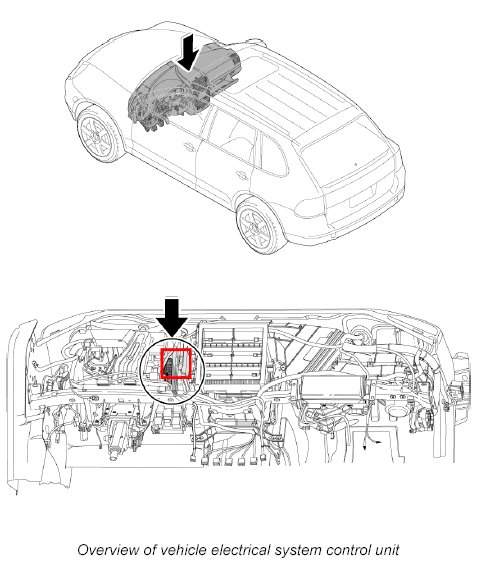 Overview of vehicle electrical system control unit