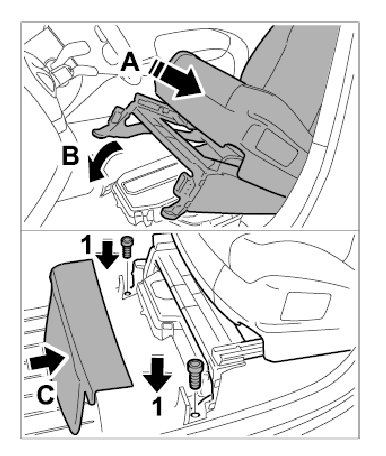 A
B
1
C
1