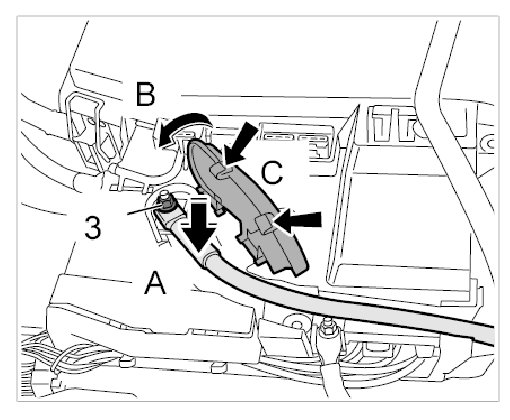 B
C
3
A