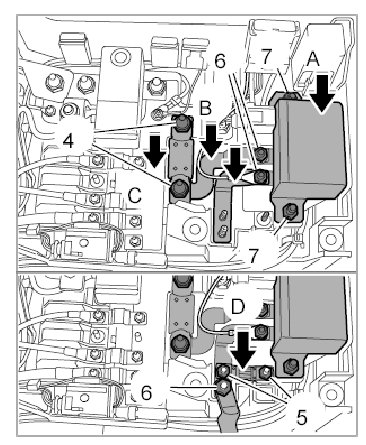 6
7
A
B
4
C
7
D
6
5