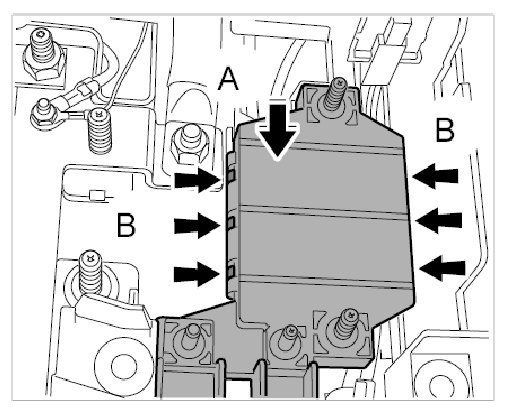 A

B

B