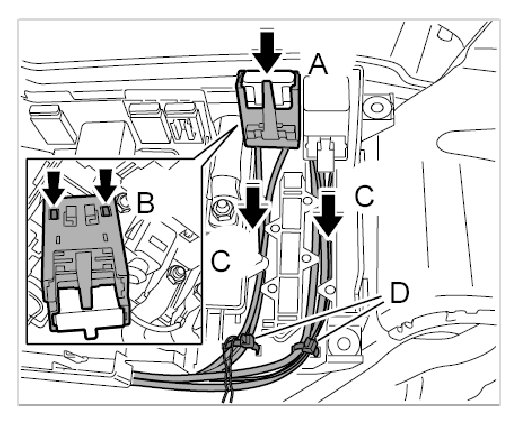 A
B
C
C
D