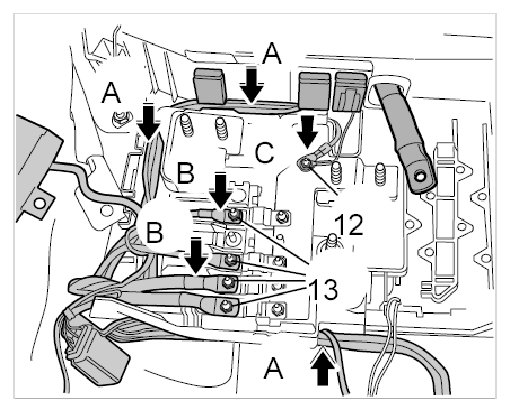 A
A
C
B
B
12
13
A