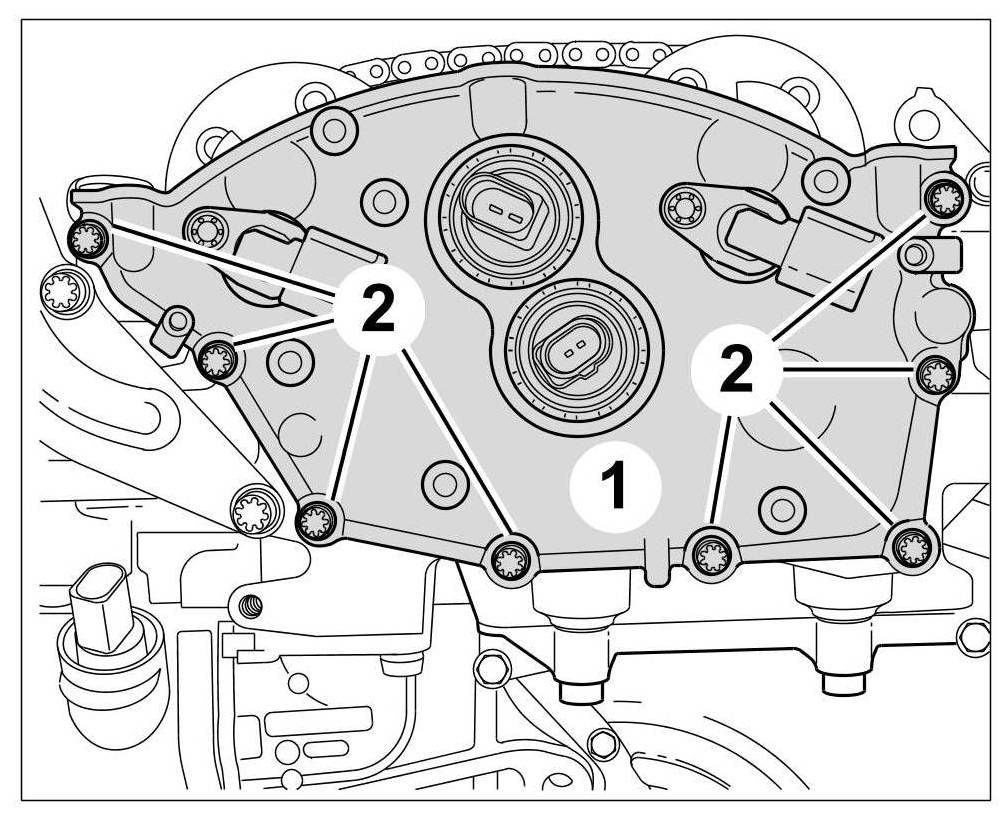 2
2
1