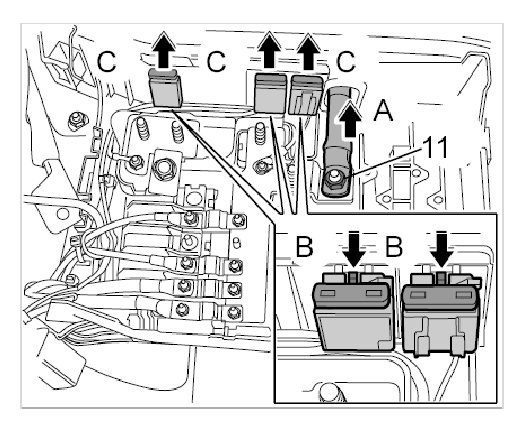 C
C
C
A
11
B
B