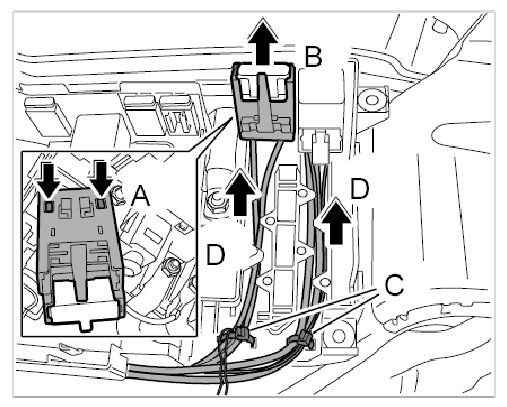 B
A
D
D
C