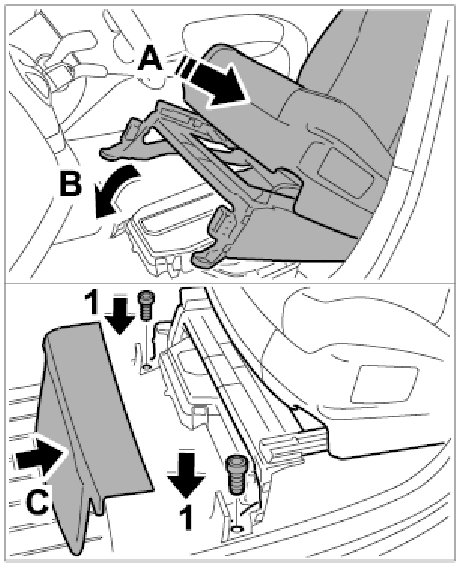 A
B
1
C
1