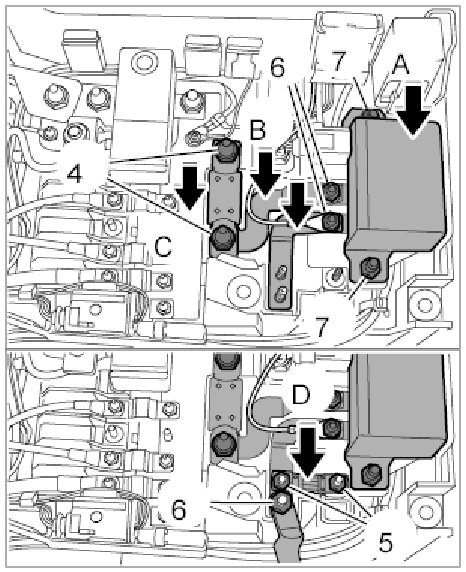 6
7
A
B
4
C
7
D
6
5