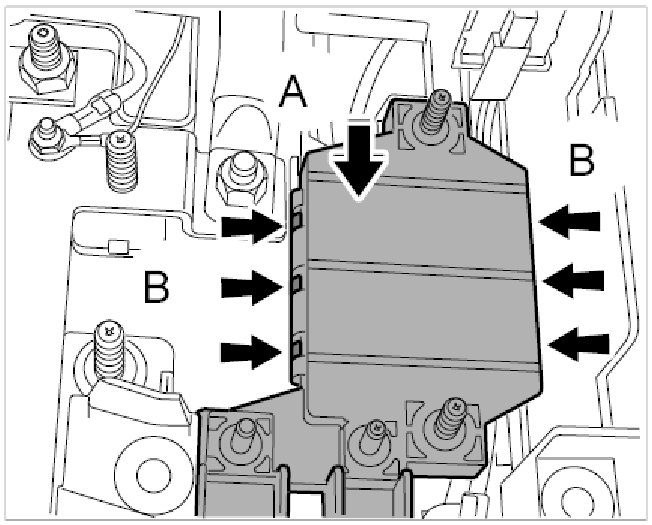 A

B

B