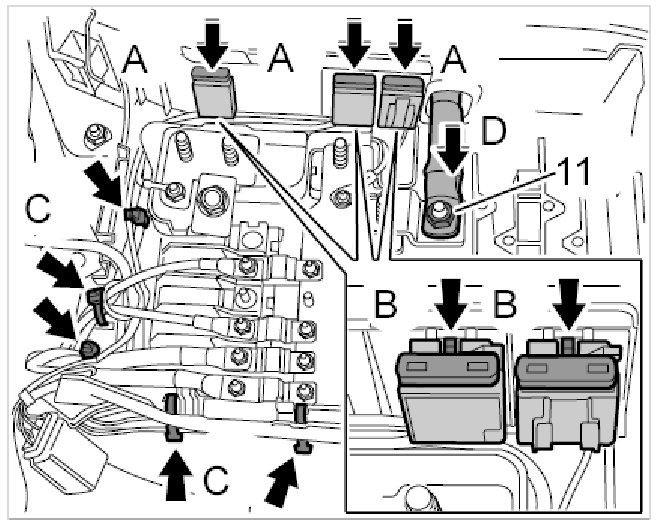 A
A
A
D
11
C
B
B
C