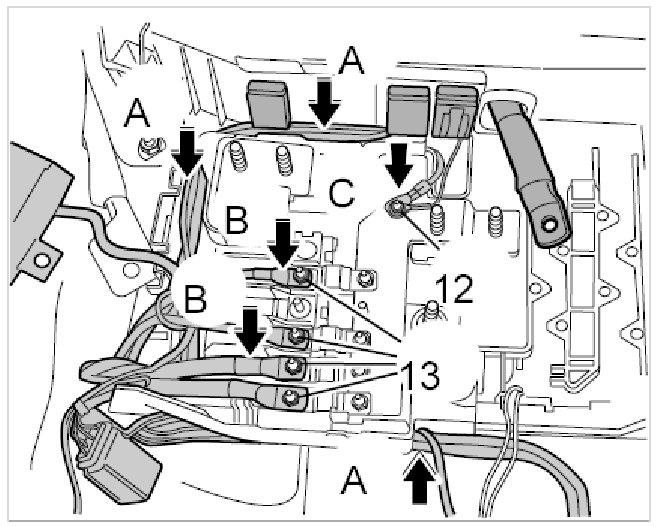 A
A
C
B
B
12
13
A