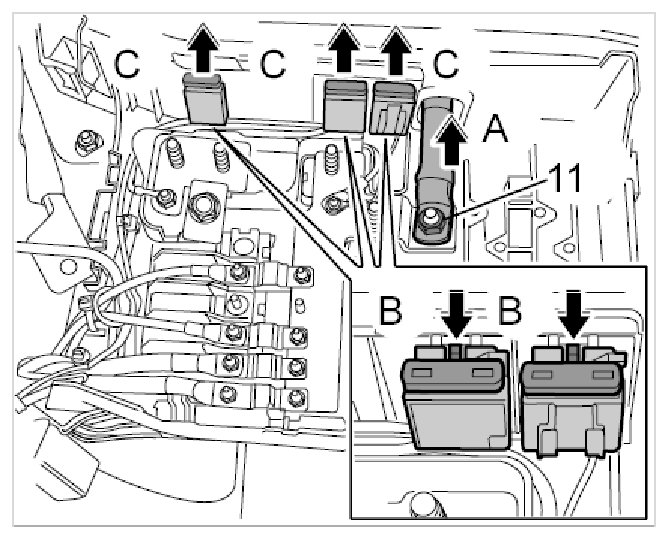 C C C
A
11
B B