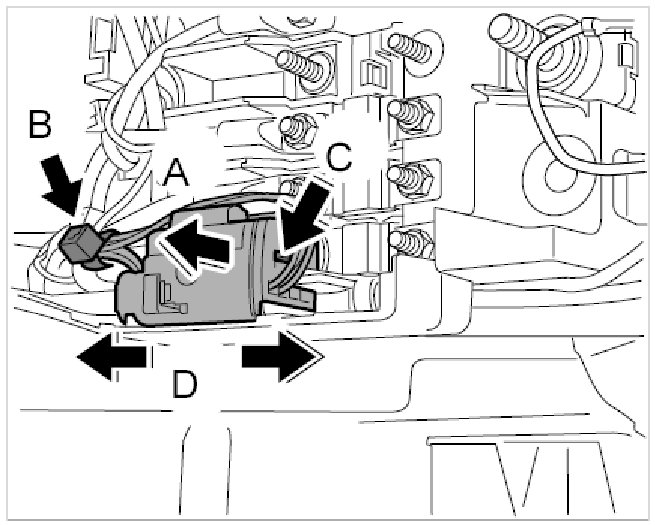 B
A
C
D