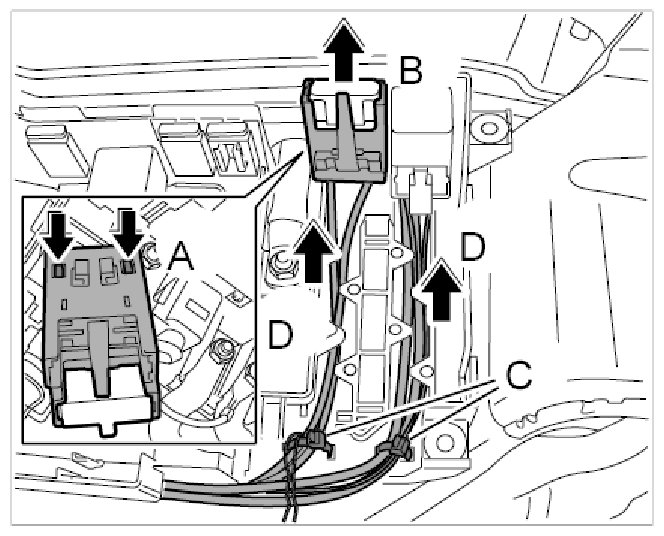 B
A
D
D
C