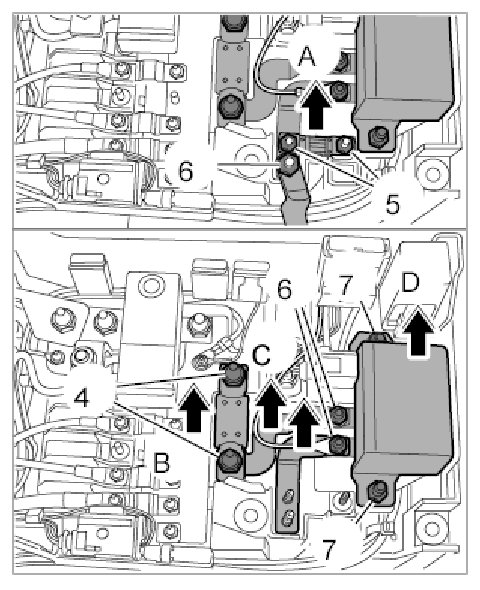 A
6
5

6
7
D
C
4
B
7