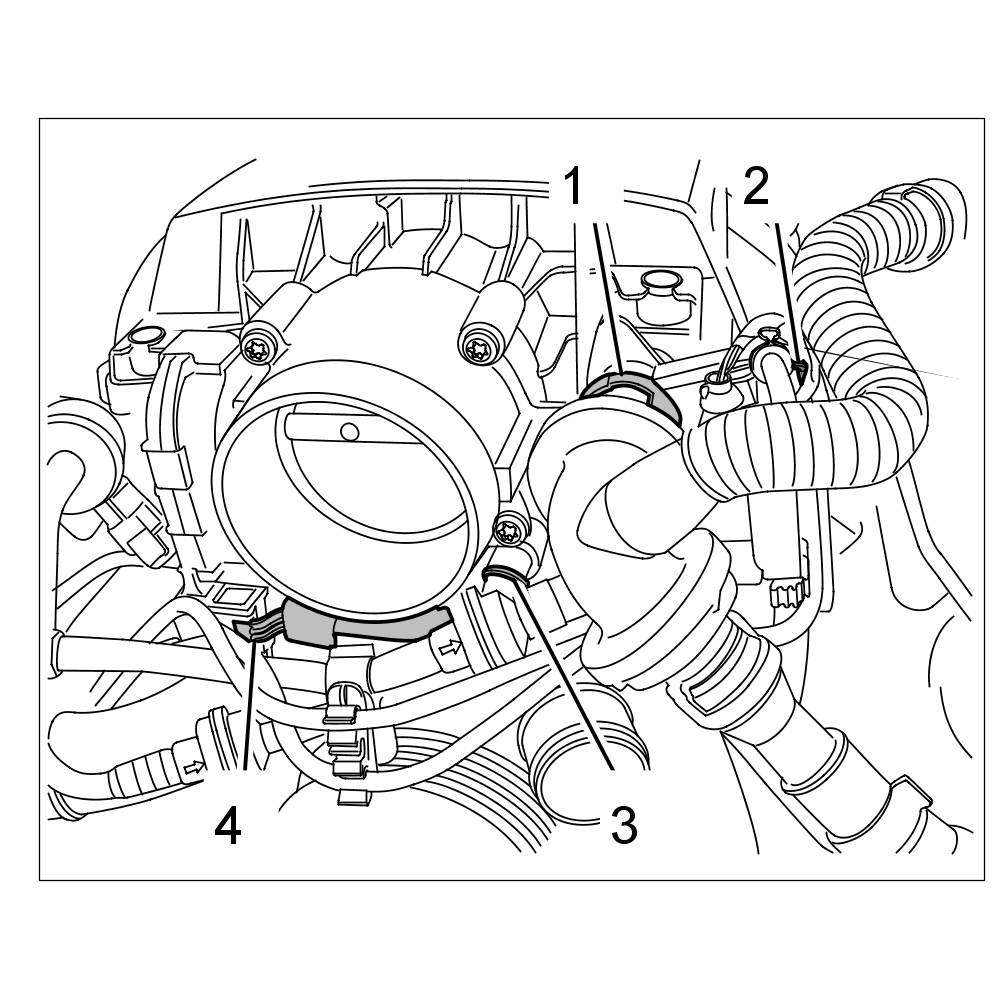 1
2
4
3