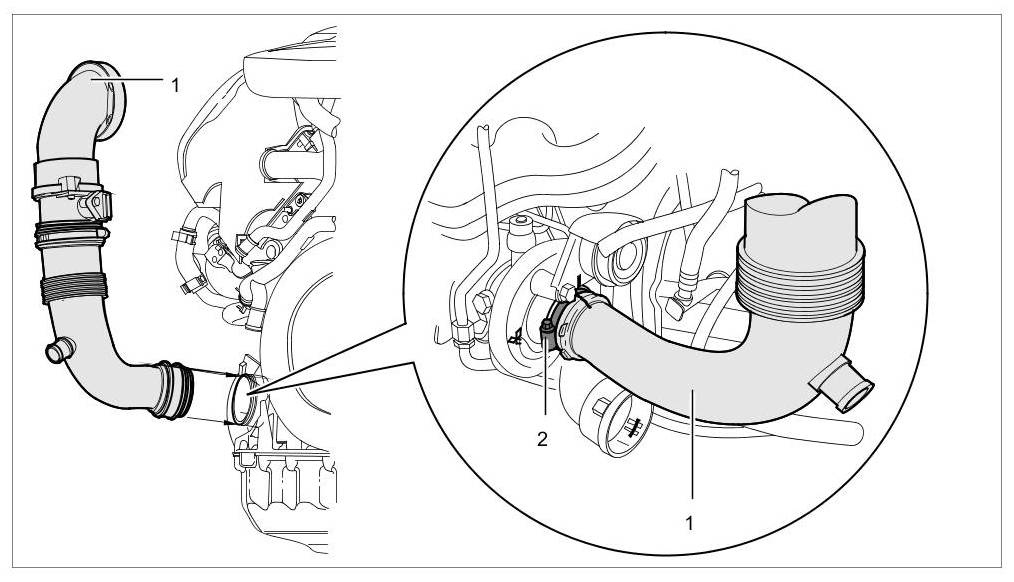 1

2

1