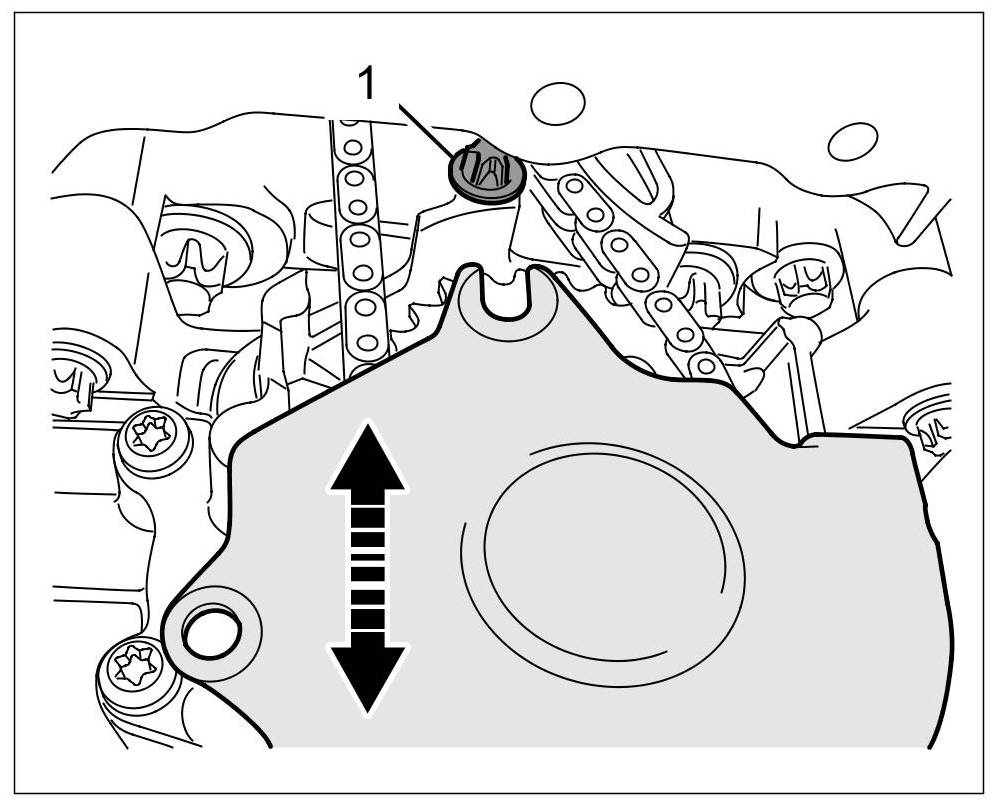 1