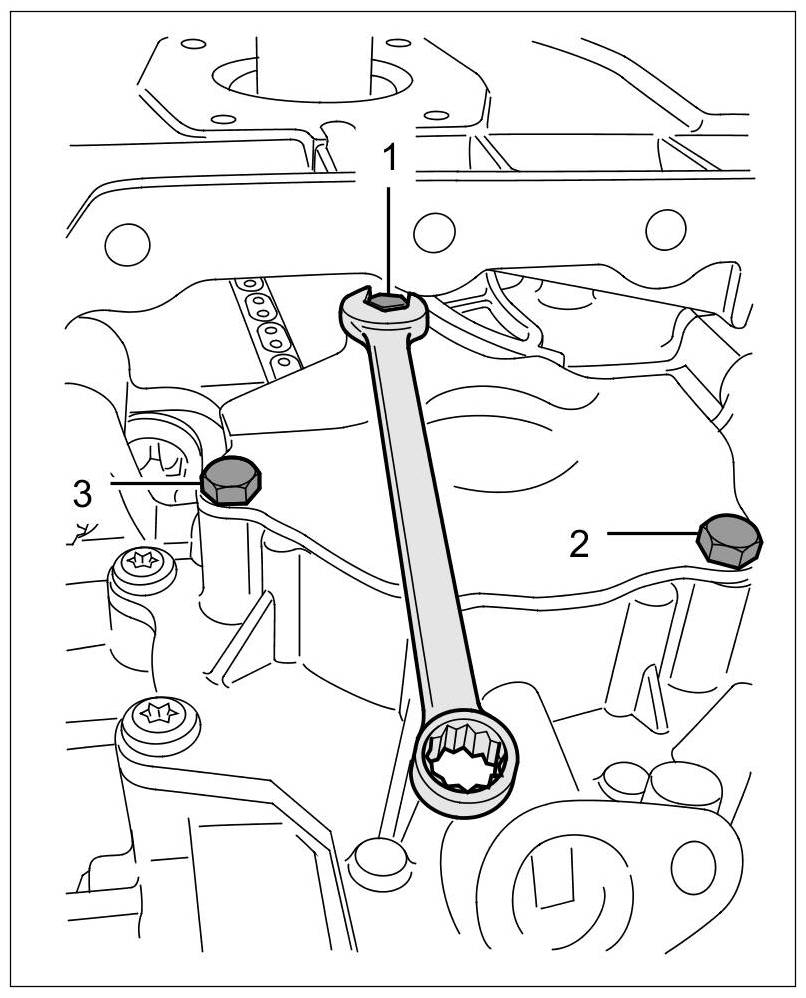 1
3
2