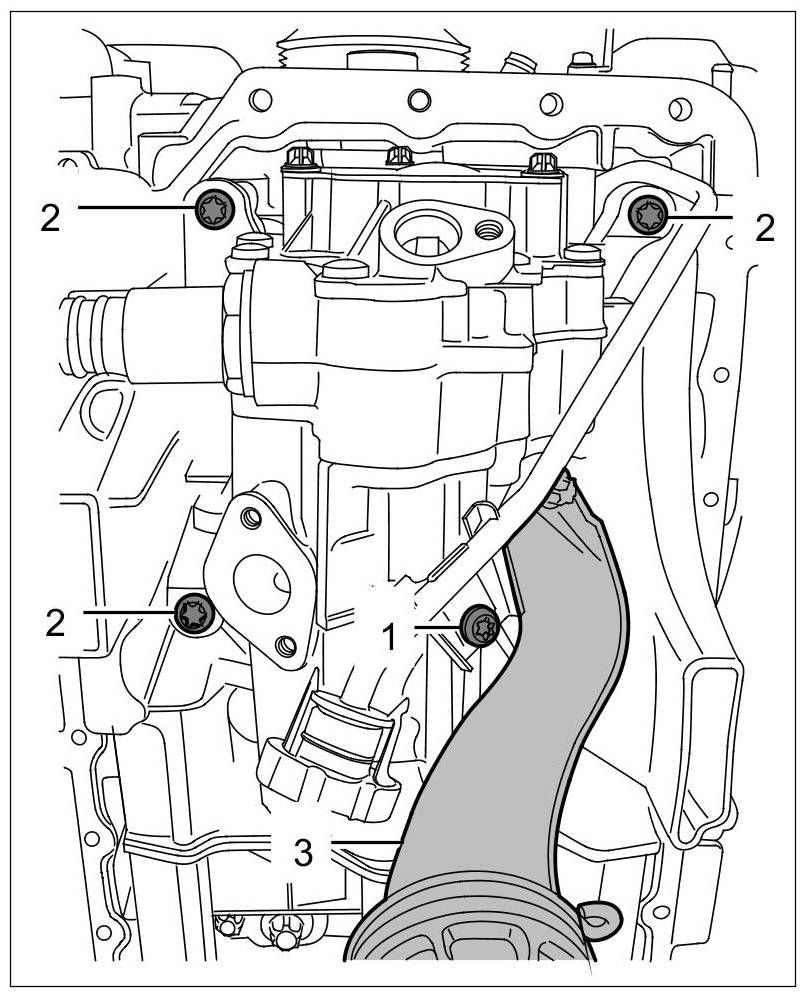 2
2
2
1
3