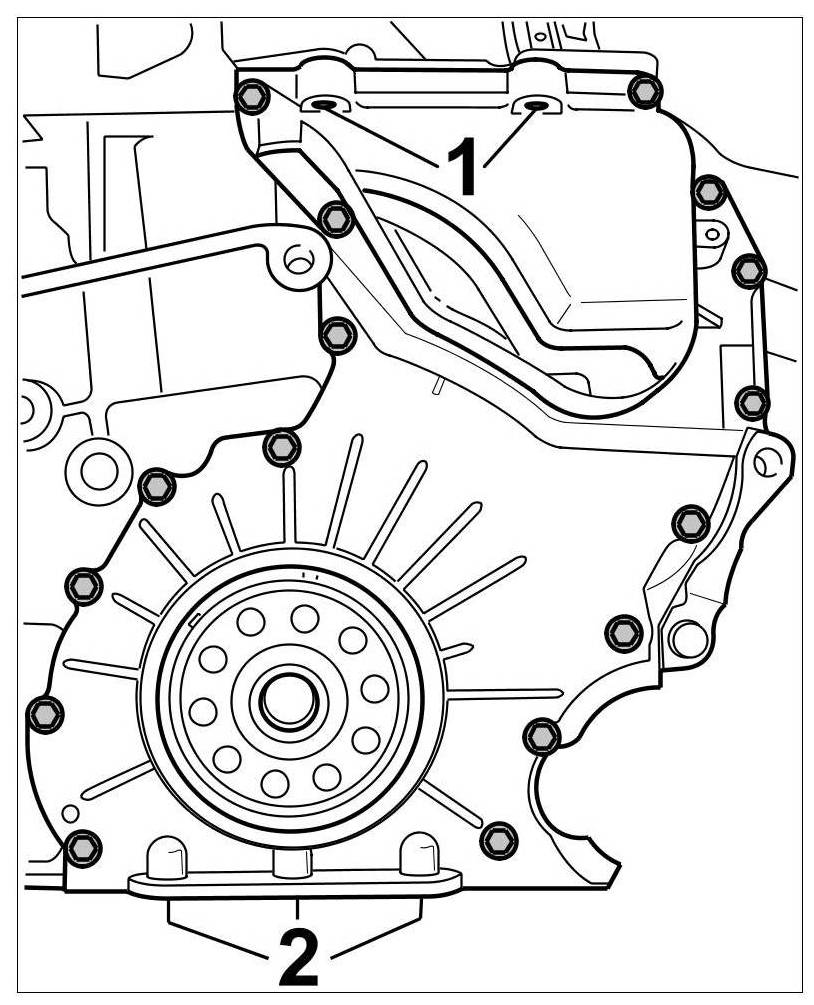 1
2