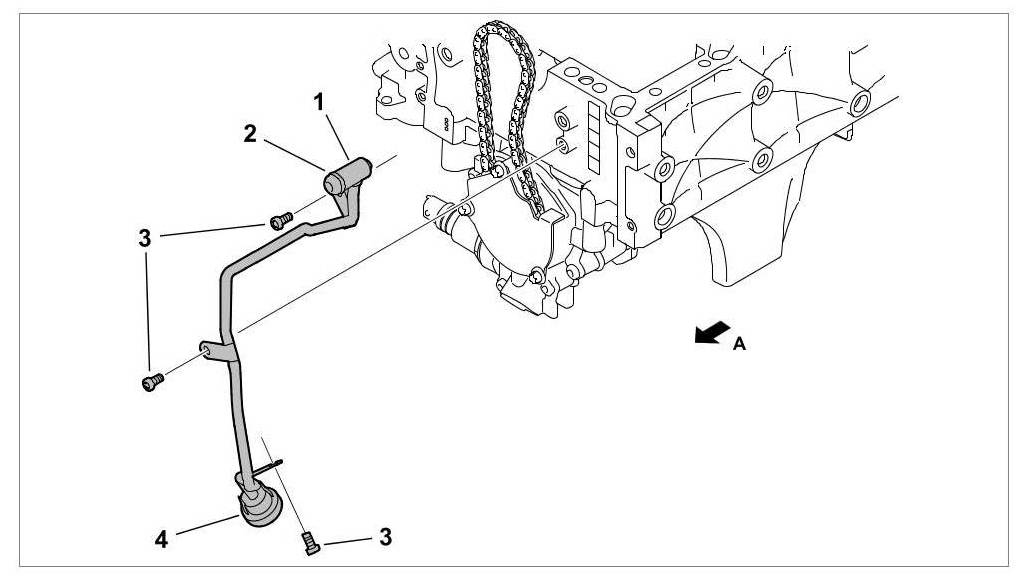 1
2
3
3
A
4
3