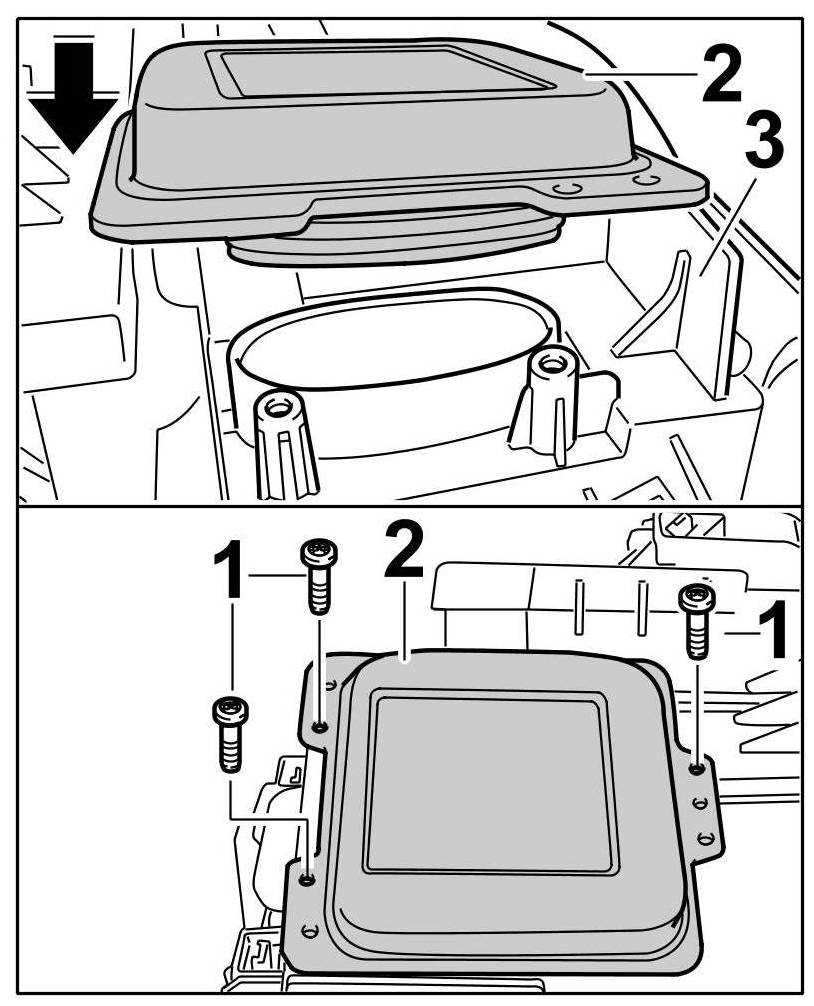 2
3
1
2
1