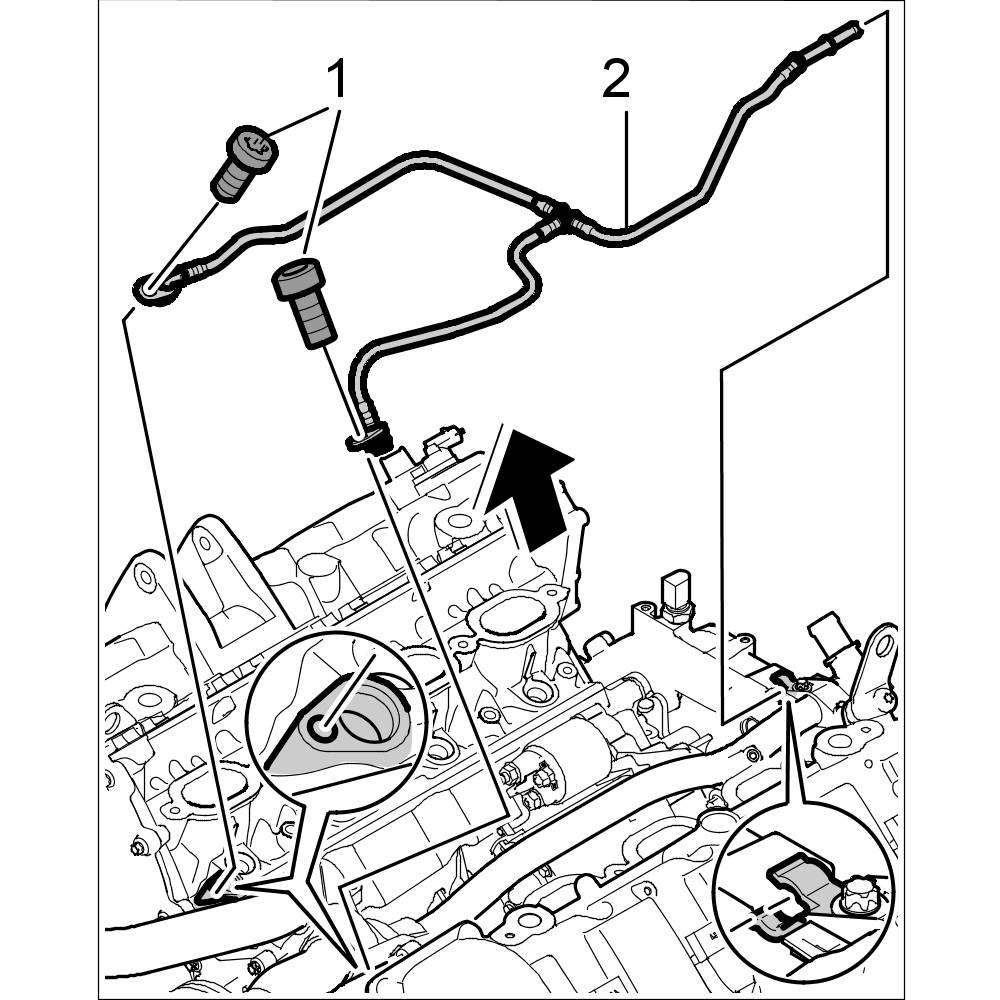 1
2