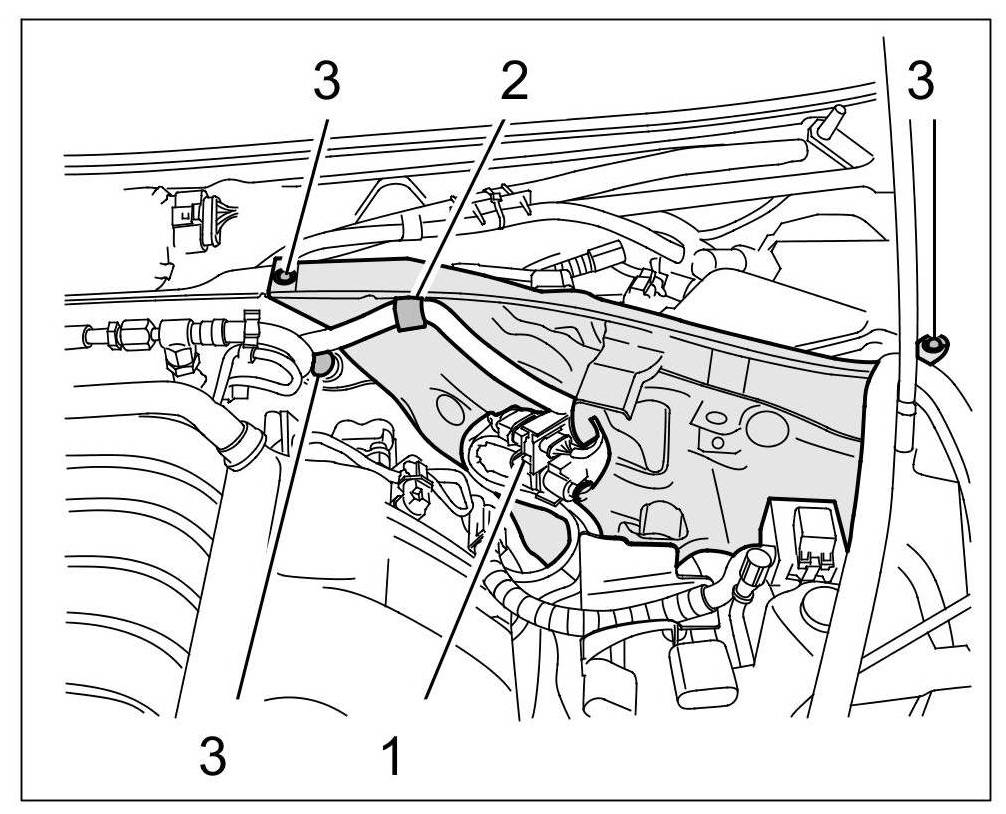 3
2
3
3
1