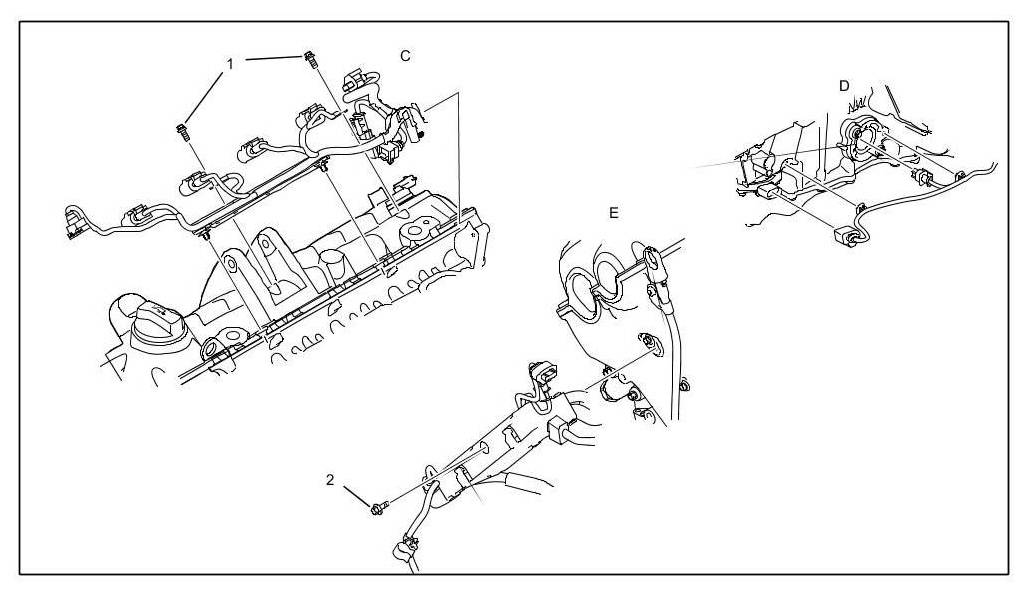 1
C
D
E
2